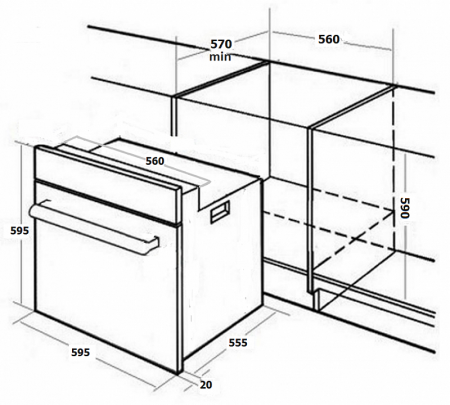 570
min
560
560
590
595
595
555
20